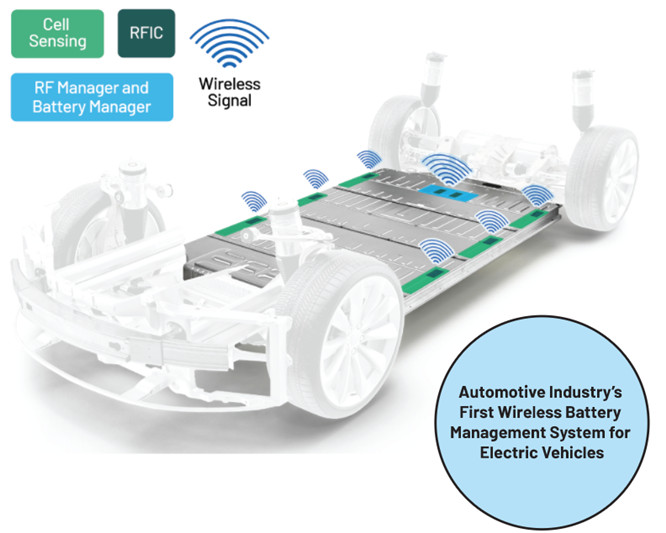 Cell Sensing

RFIC

Wireless Signal

RF Manager and Battery Manager

Automotive Industry's First Wireless Battery Management System for Electric Vehicles