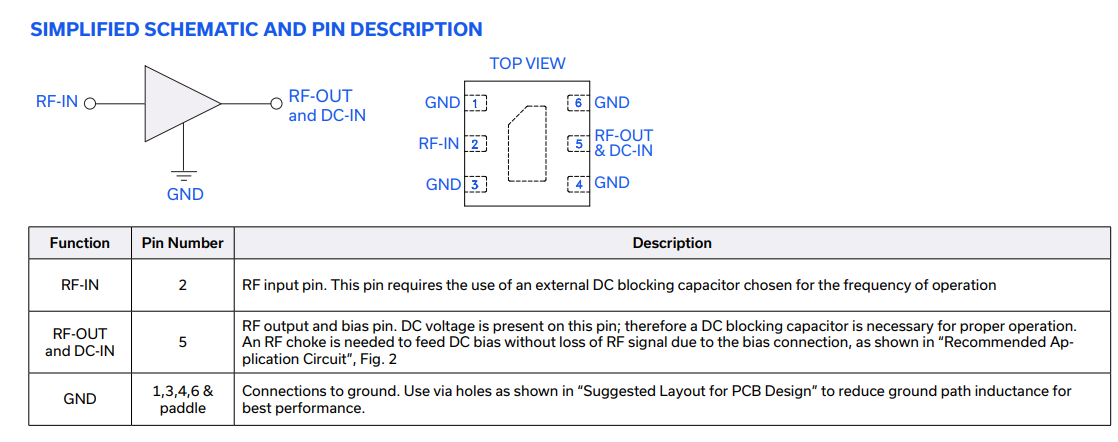 SIMPLIFIED SCHEMATIC AND PIN DESCRIPTION

RF-IN

RF-OUT and DC-IN

GND

TOP VIEW

GND 1

RF-IN 2

GND 3

6 GND

5 RF-OUT & DC-IN

4 GND

| Function | Pin Number | Description |
|---|---|---|
| RF-IN | 2 | RF input pin. This pin requires the use of an external DC blocking capacitor chosen for the frequency of operation |
| RF-OUT and DC-IN | 5 | RF output and bias pin. DC voltage is present on this pin; therefore a DC blocking capacitor is necessary for proper operation. An RF choke is needed to feed DC bias without loss of RF signal due to the bias connection, as shown in "Recommended Application Circuit", Fig. 2 |
| GND | 1,3,4,6 & paddle | Connections to ground. Use via holes as shown in "Suggested Layout for PCB Design" to reduce ground path inductance for best performance. |