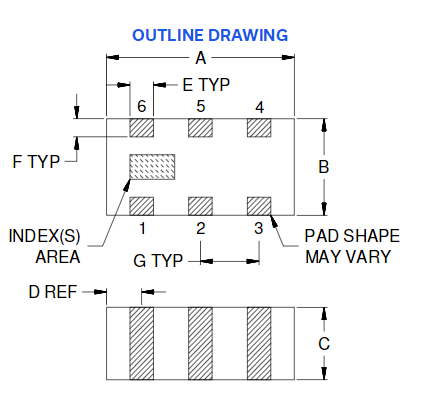 OUTLINE DRAWING

A

E TYP

6
5
4

F TYP

B

INDEX(S) AREA

1
2
3

PAD SHAPE MAY VARY

G TYP

D REF

C