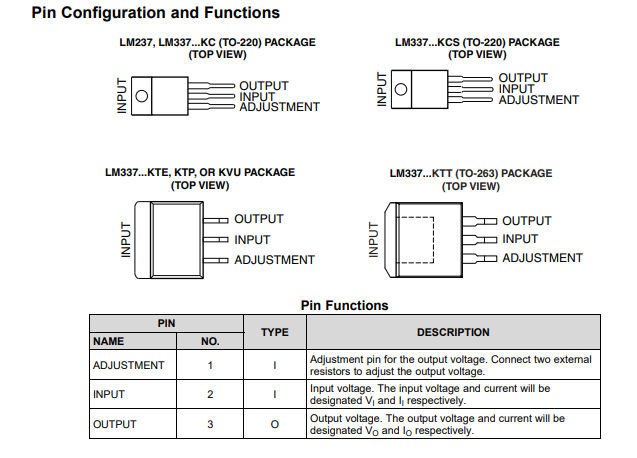 Pin Configuration and Functions

LM237, LM337...KC (TO-220) PACKAGE
(TOP VIEW)

INPUT
OUTPUT
INPUT
ADJUSTMENT

LM337...KCS (TO-220) PACKAGE
(TOP VIEW)

INPUT
OUTPUT
INPUT
ADJUSTMENT

LM337...KTE, KTP, OR KVU PACKAGE
(TOP VIEW)

INPUT
OUTPUT
INPUT
ADJUSTMENT

LM337...KTT (TO-263) PACKAGE
(TOP VIEW)

INPUT
OUTPUT
INPUT
ADJUSTMENT

Pin Functions

| PIN NAME | PIN NO. | TYPE | DESCRIPTION |
|---|---|---|---|
| ADJUSTMENT | 1 | I | Adjustment pin for the output voltage. Connect two external resistors to adjust the output voltage. |
| INPUT | 2 | I | Input voltage. The input voltage and current will be designated $V_I$ and $I_I$ respectively. |
| OUTPUT | 3 | O | Output voltage. The output voltage and current will be designated $V_O$ and $I_O$ respectively. |