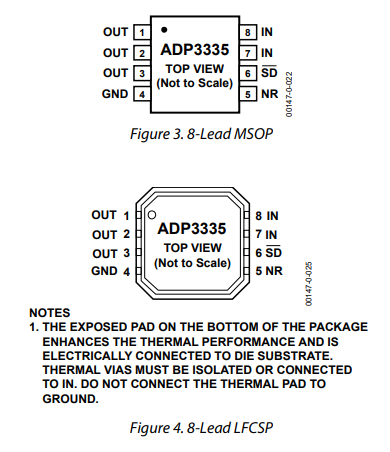 OUT 1
OUT 2
OUT 3
GND 4

ADP3335
TOP VIEW
(Not to Scale)

8 IN
7 IN
6 $\overline{SD}$
5 NR

00147-0-022

Figure 3. 8-Lead MSOP

OUT 1
OUT 2
OUT 3
GND 4

ADP3335
TOP VIEW
(Not to Scale)

8 IN
7 IN
6 $\overline{SD}$
5 NR

00147-0-025

NOTES
1. THE EXPOSED PAD ON THE BOTTOM OF THE PACKAGE ENHANCES THE THERMAL PERFORMANCE AND IS ELECTRICALLY CONNECTED TO DIE SUBSTRATE. THERMAL VIAS MUST BE ISOLATED OR CONNECTED TO IN. DO NOT CONNECT THE THERMAL PAD TO GROUND.

Figure 4. 8-Lead LFCSP