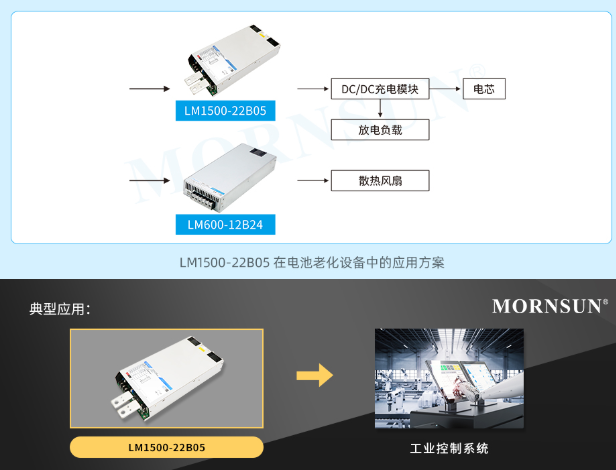 MORNSUN®

LM1500-22B05

DC/DC充电模块

电芯

放电负载

LM600-12B24

散热风扇

LM1500-22B05 在电池老化设备中的应用方案

典型应用:

MORNSUN®

LM1500-22B05

工业控制系统